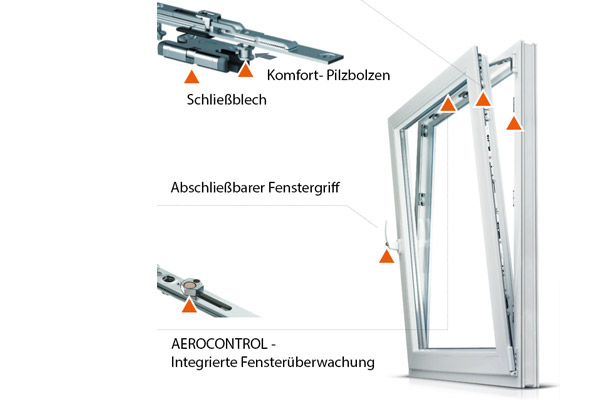 Komfort- Pilzbolzen

Schließblech

Abschließbarer Fenstergriff

AEROCONTROL -
Integrierte Fensterüberwachung